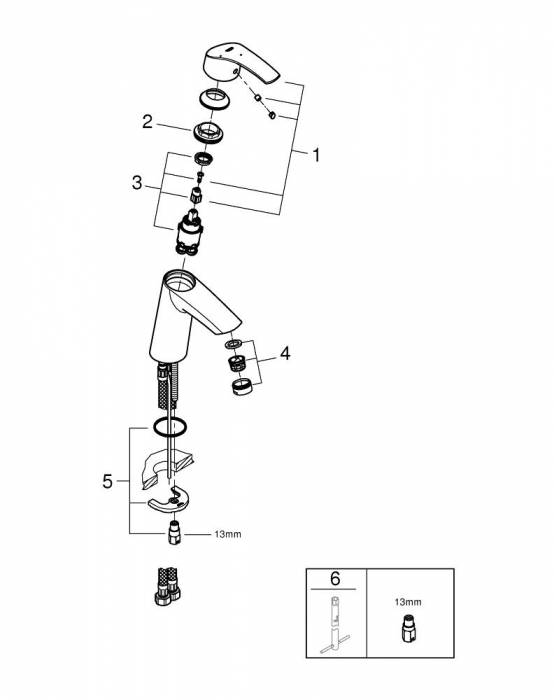 2
1
3
4
5
13mm
6
13mm